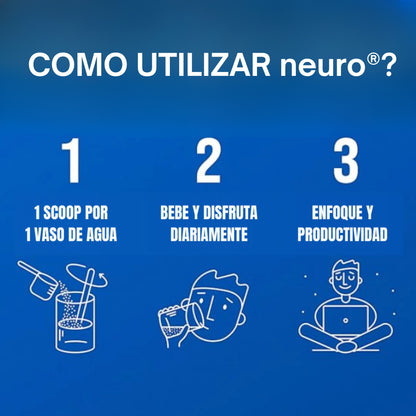 COMO UTILIZAR neuro®?

1

1 SCOOP POR 1 VASO DE AGUA

2

BEBE Y DISFRUTA DIARIAMENTE

3

ENFOQUE Y PRODUCTIVIDAD